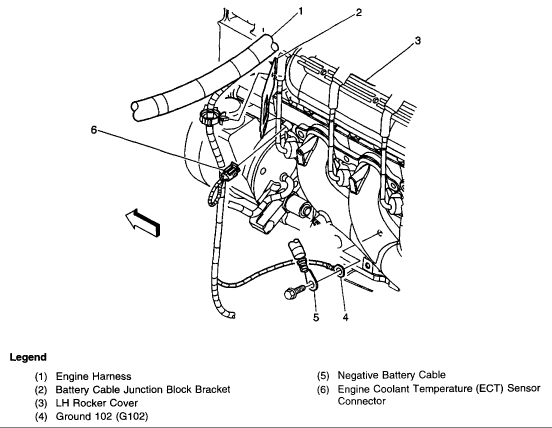 1
2
3
6
5
4

Legend

(1) Engine Harness
(2) Battery Cable Junction Block Bracket
(3) LH Rocker Cover
(4) Ground 102 (G102)

(5) Negative Battery Cable
(6) Engine Coolant Temperature (ECT) Sensor Connector