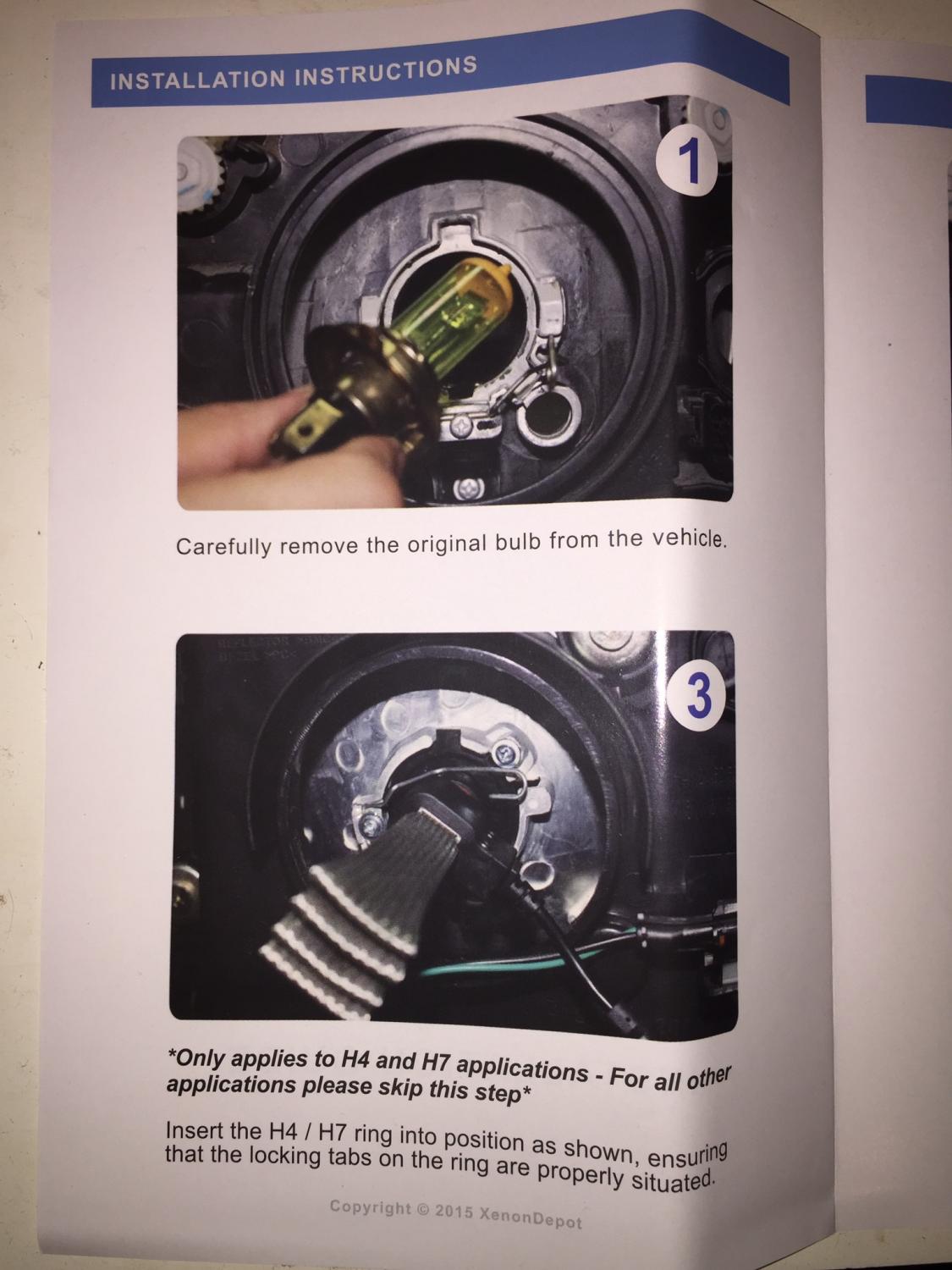 INSTALLATION INSTRUCTIONS

1

Carefully remove the original bulb from the vehicle.

3

*Only applies to H4 and H7 applications - For all other applications please skip this step*

Insert the H4 / H7 ring into position as shown, ensuring that the locking tabs on the ring are properly situated.

Copyright © 2015 XenonDepot