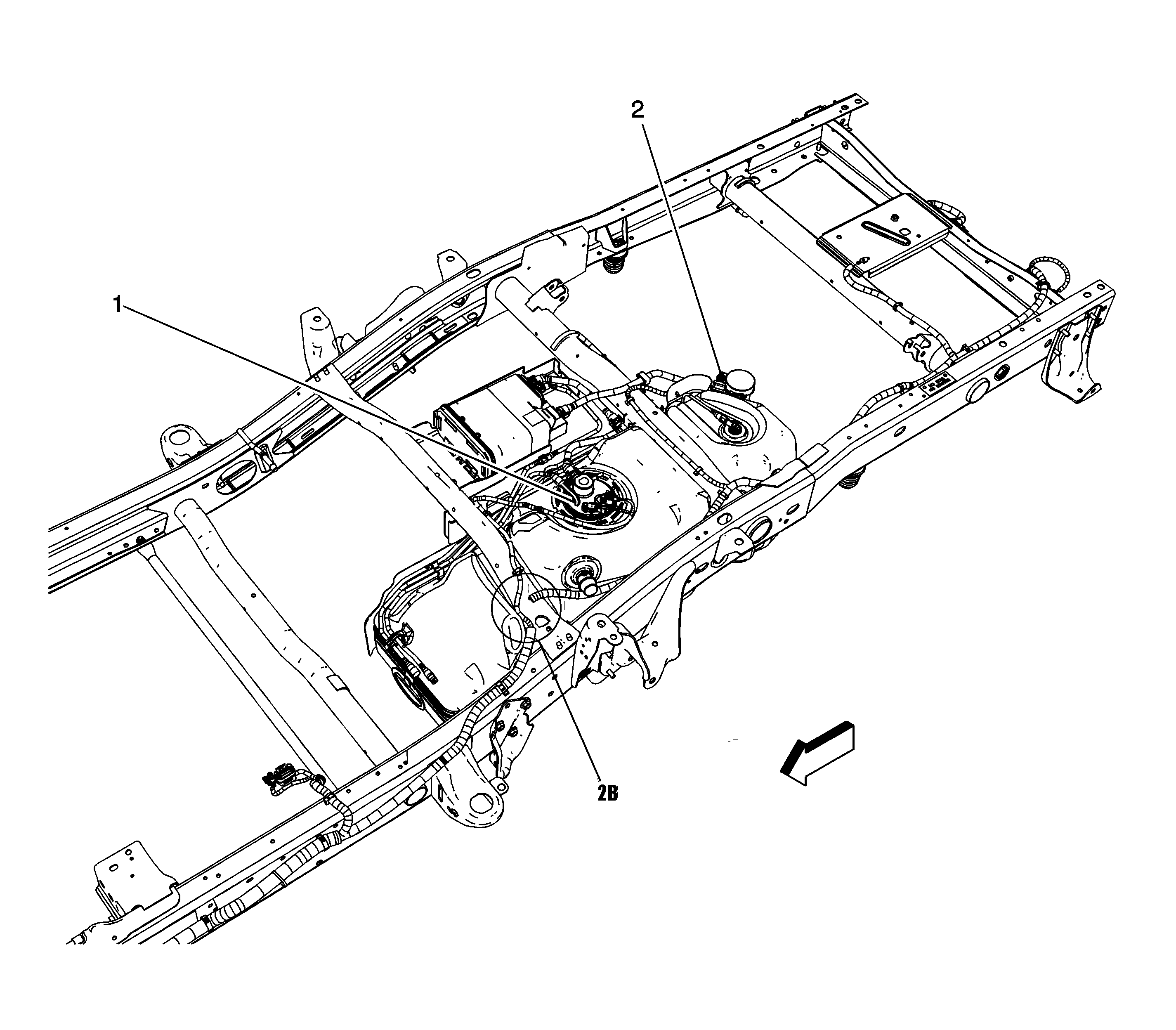 2

1

2B