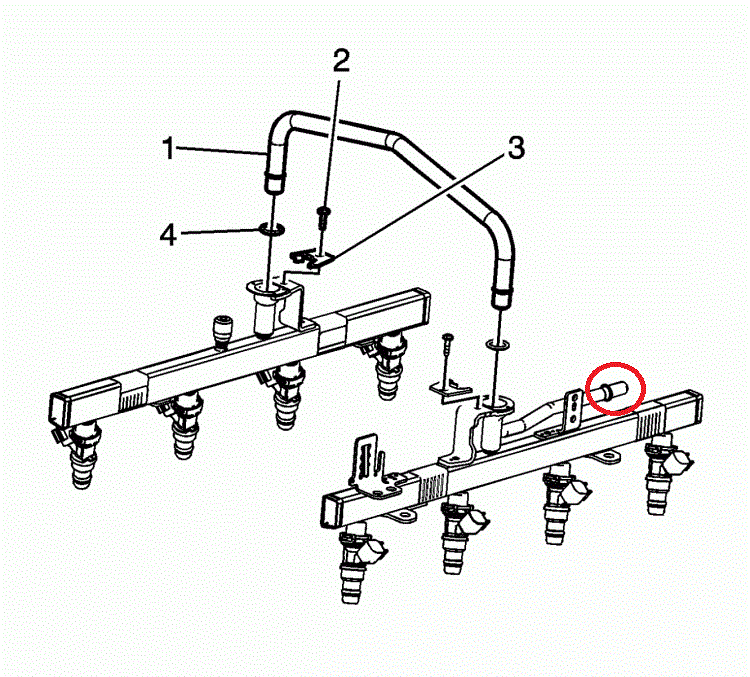 2
1
3
4