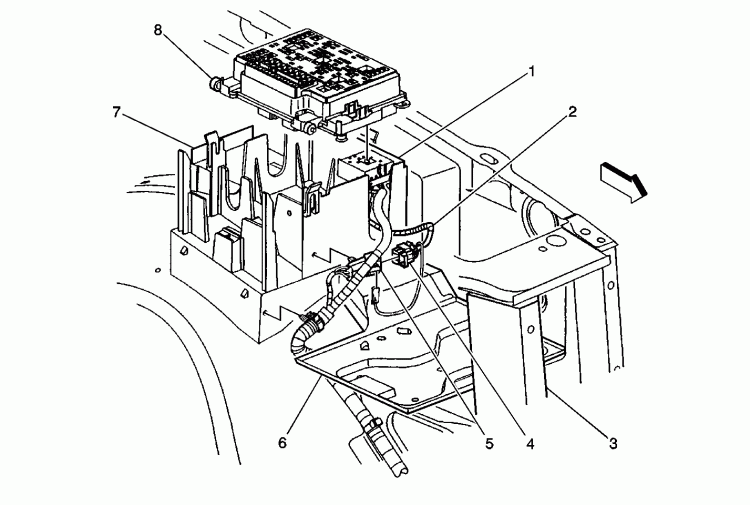 8
1
2
7
6
5
4
3