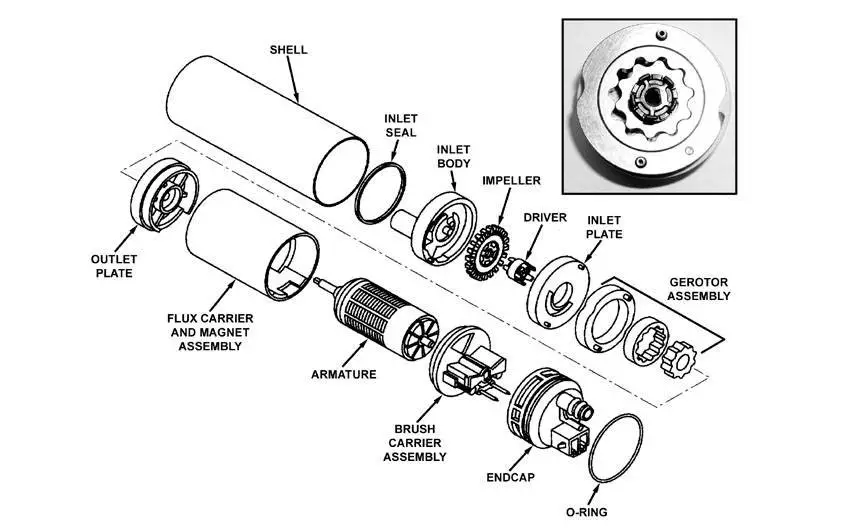 SHELL

INLET SEAL

INLET BODY

IMPELLER

DRIVER

INLET PLATE

GEROTOR ASSEMBLY

OUTLET PLATE

FLUX CARRIER AND MAGNET ASSEMBLY

ARMATURE

BRUSH CARRIER ASSEMBLY

ENDCAP

O-RING