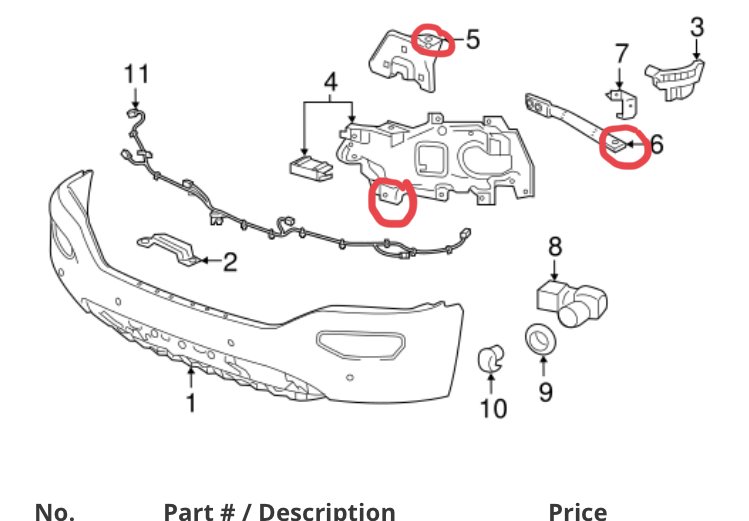 11
4
5
7
3
6
2
8
1
10
9

No. Part # / Description Price