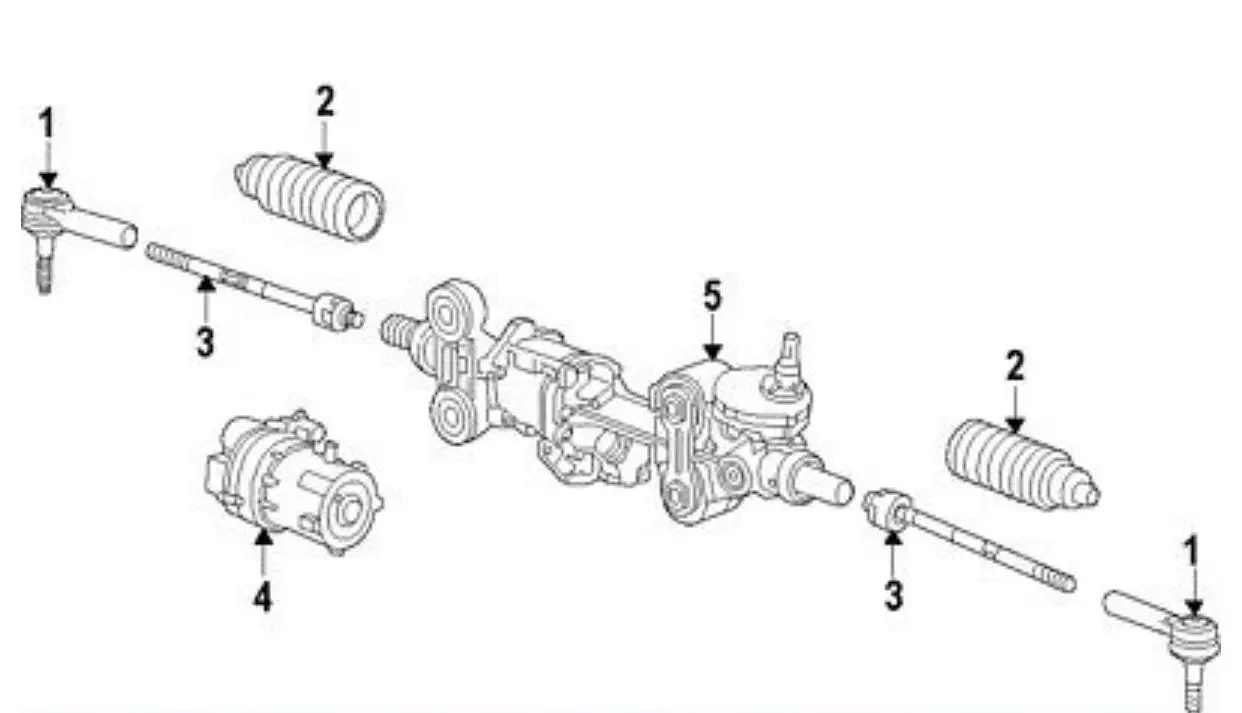 1
2
3
5
2
4
3
1