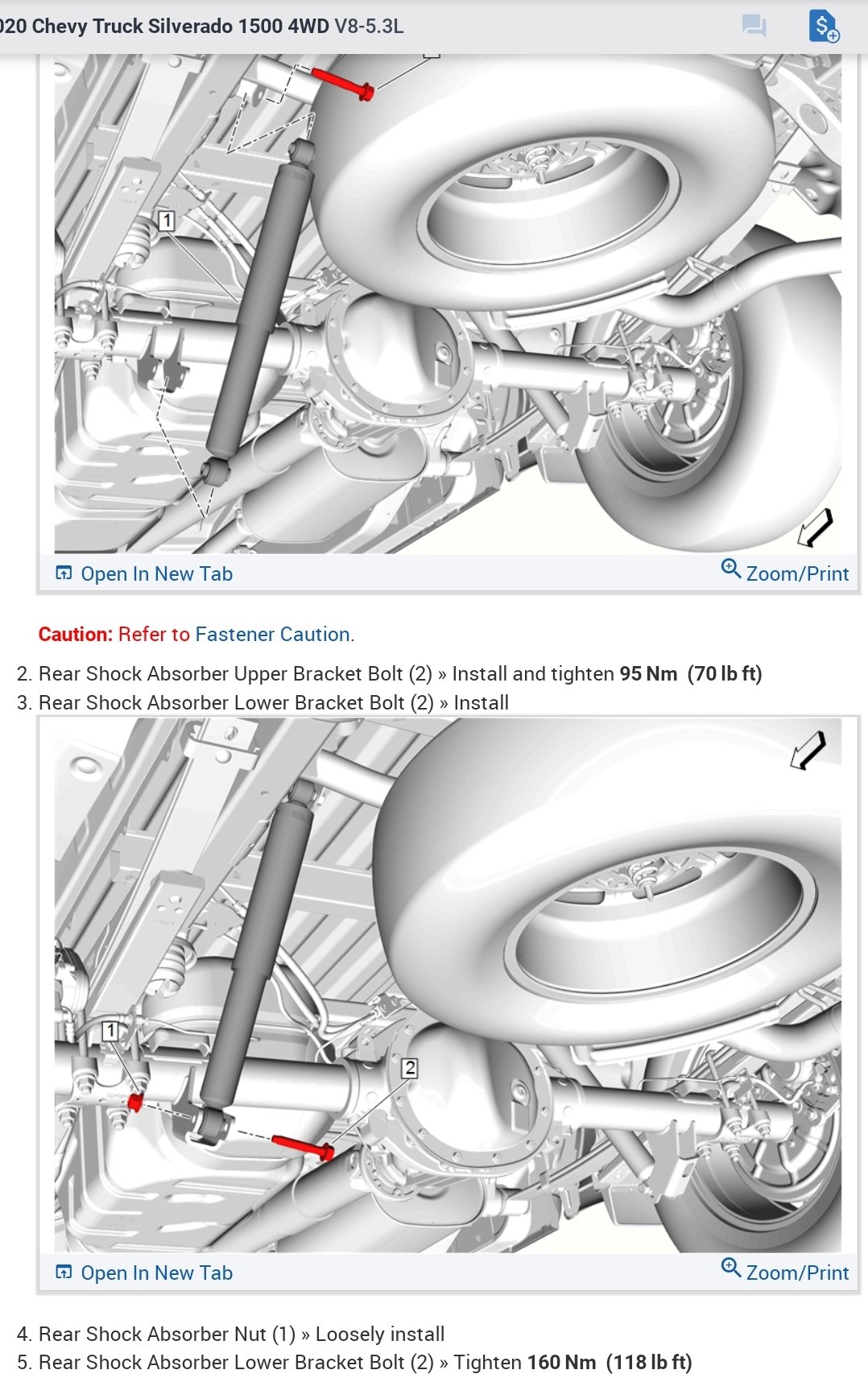 020 Chevy Truck Silverado 1500 4WD V8-5.3L

1

Open In New Tab
Zoom/Print

Caution: Refer to Fastener Caution.

2. Rear Shock Absorber Upper Bracket Bolt (2) » Install and tighten 95 Nm (70 lb ft)
3. Rear Shock Absorber Lower Bracket Bolt (2) » Install

1
2

Open In New Tab
Zoom/Print

4. Rear Shock Absorber Nut (1) » Loosely install
5. Rear Shock Absorber Lower Bracket Bolt (2) » Tighten 160 Nm (118 lb ft)