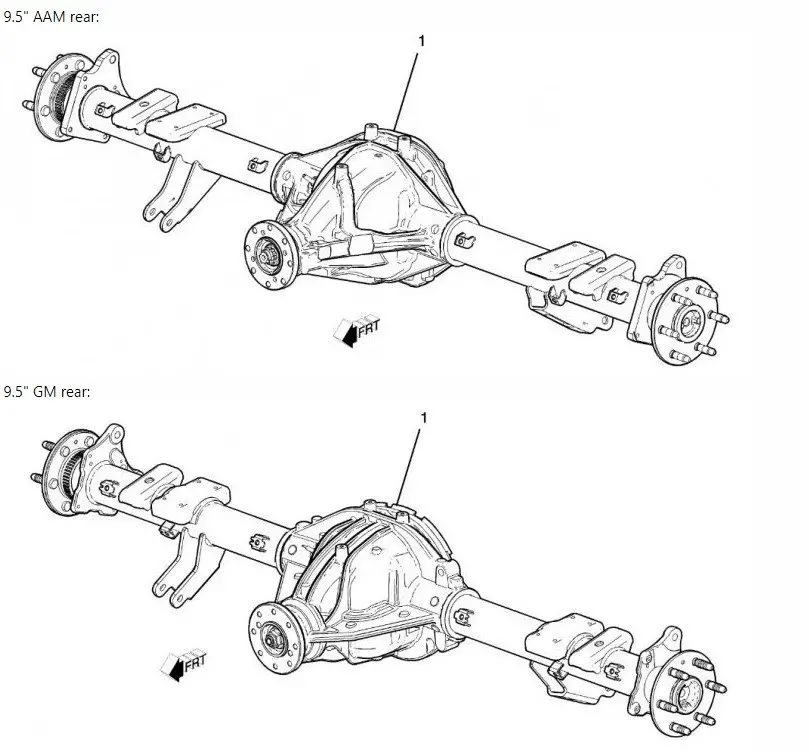 9.5" AAM rear:

1

FRT

9.5" GM rear:

1

FRT