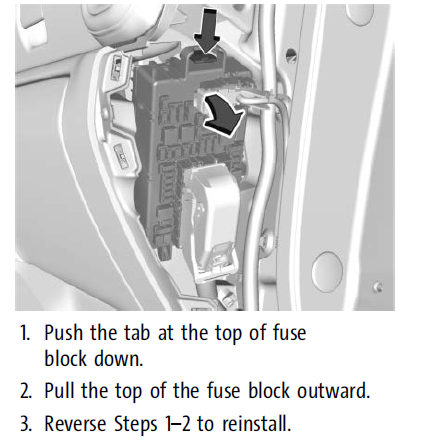 1. Push the tab at the top of fuse block down.

2. Pull the top of the fuse block outward.

3. Reverse Steps 1–2 to reinstall.