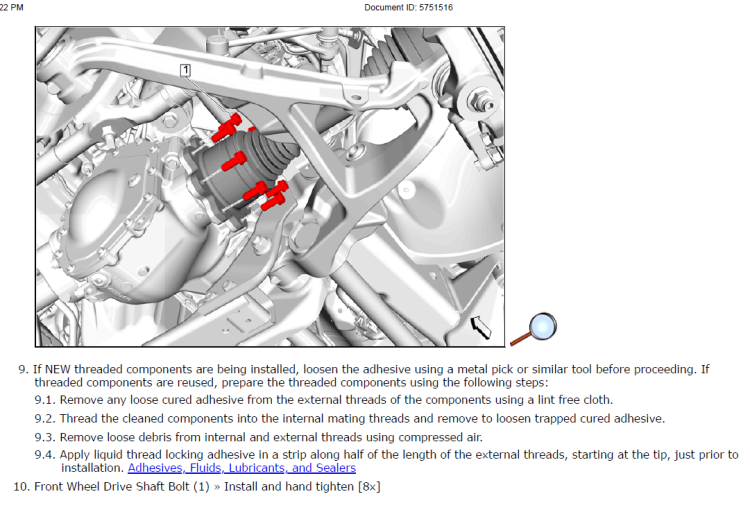 22 PM

Document ID: 5751516

1

9. If NEW threaded components are being installed, loosen the adhesive using a metal pick or similar tool before proceeding. If threaded components are reused, prepare the threaded components using the following steps:

9.1. Remove any loose cured adhesive from the external threads of the components using a lint free cloth.

9.2. Thread the cleaned components into the internal mating threads and remove to loosen trapped cured adhesive.

9.3. Remove loose debris from internal and external threads using compressed air.

9.4. Apply liquid thread locking adhesive in a strip along half of the length of the external threads, starting at the tip, just prior to installation. Adhesives, Fluids, Lubricants, and Sealers

10. Front Wheel Drive Shaft Bolt (1) » Install and hand tighten [8x]