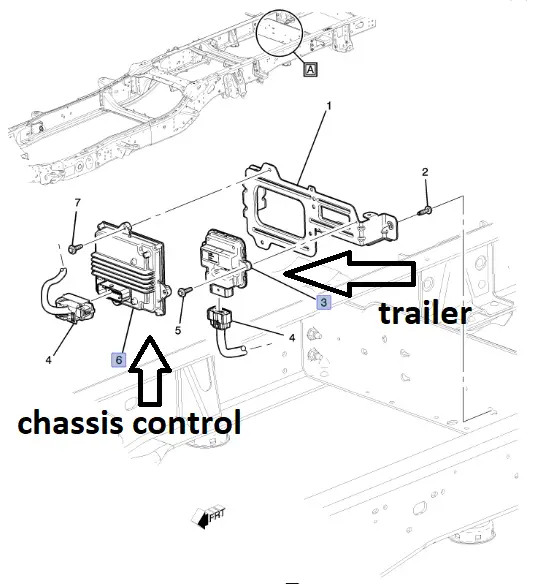 A
1
2
7
3
trailer
5
4
4
6
chassis control
FRT