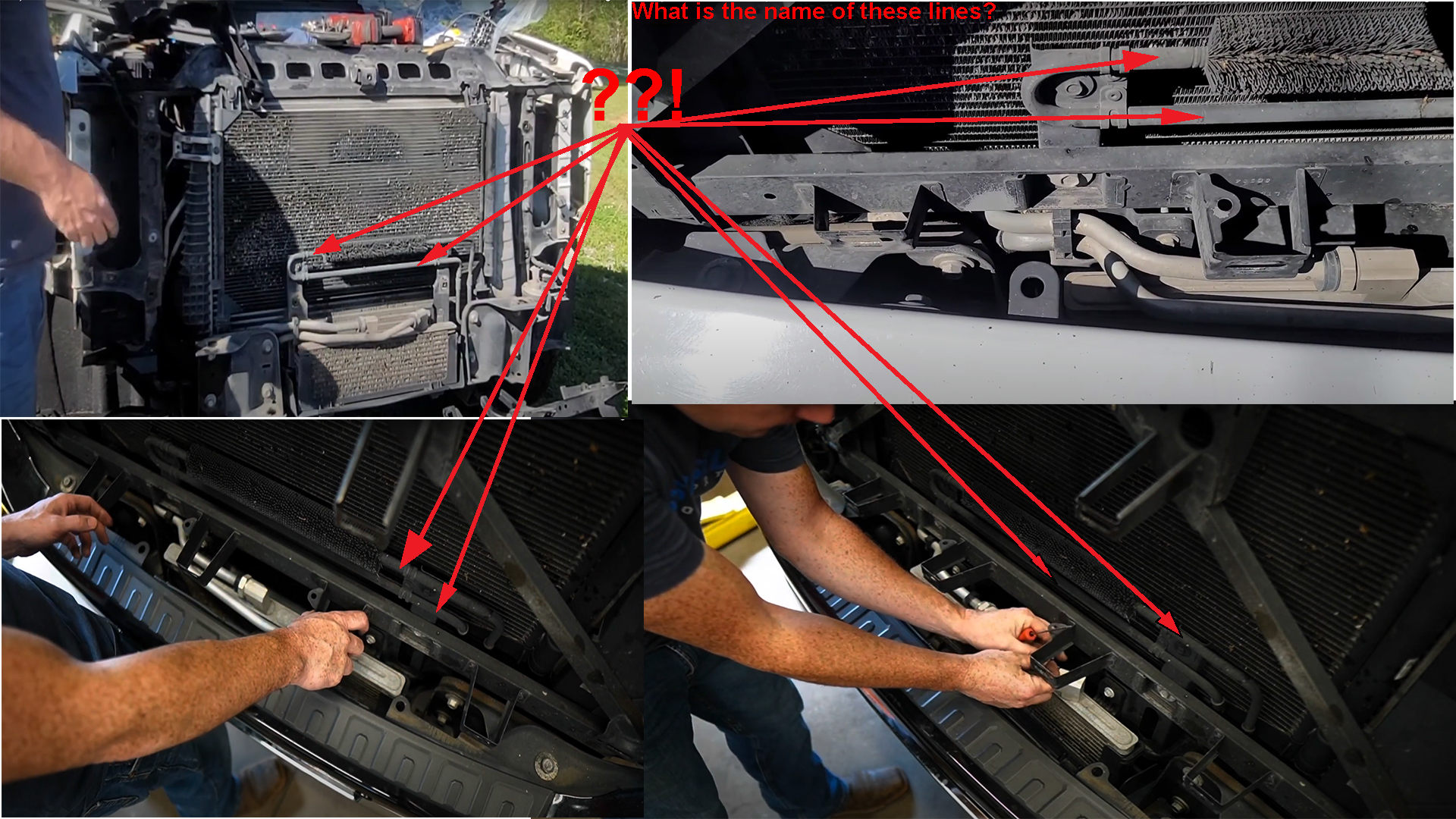 What is the name of these lines?

??!